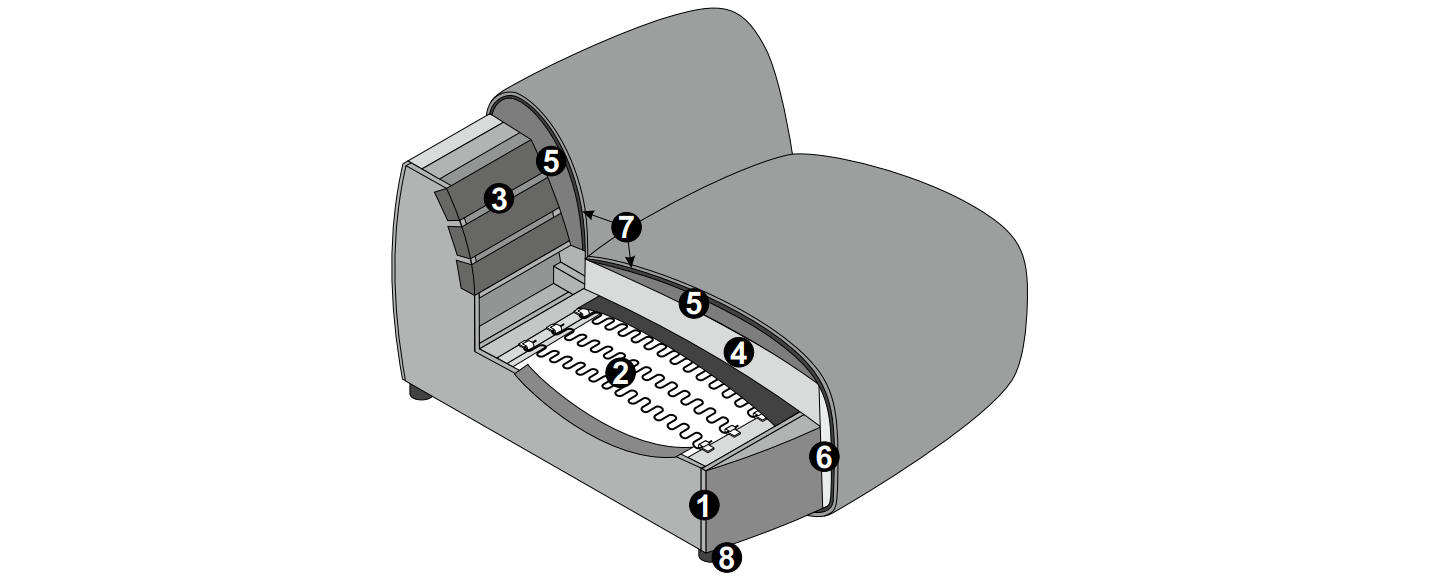 5
3
7
5
4
2
6
1
8